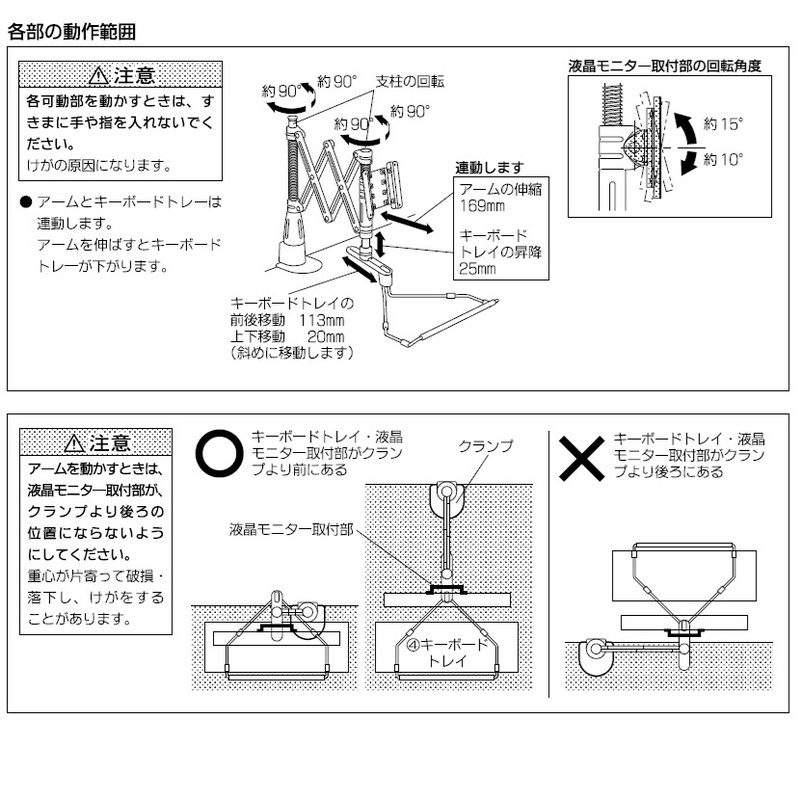 各部の動作範囲

⚠注意
各可動部を動かすときは、すきまに手や指を入れないでください。
けがの原因になります。

● アームとキーボードトレーは連動します。
アームを伸ばすとキーボードトレーが下がります。

約90°
約90°
支柱の回転
約90°
約90°

連動します
アームの伸縮 169mm
キーボードトレイの昇降 25mm

キーボードトレイの
前後移動 113mm
上下移動 20mm
（斜めに移動します）

液晶モニター取付部の回転角度
約15°
約10°

⚠注意
アームを動かすときは、液晶モニター取付部が、クランプより後ろの位置にならないようにしてください。
重心が片寄って破損・落下し、けがをすることがあります。

○ キーボードトレイ・液晶モニター取付部がクランプより前にある

クランプ
液晶モニター取付部
④キーボードトレイ

× キーボードトレイ・液晶モニター取付部がクランプより後ろにある